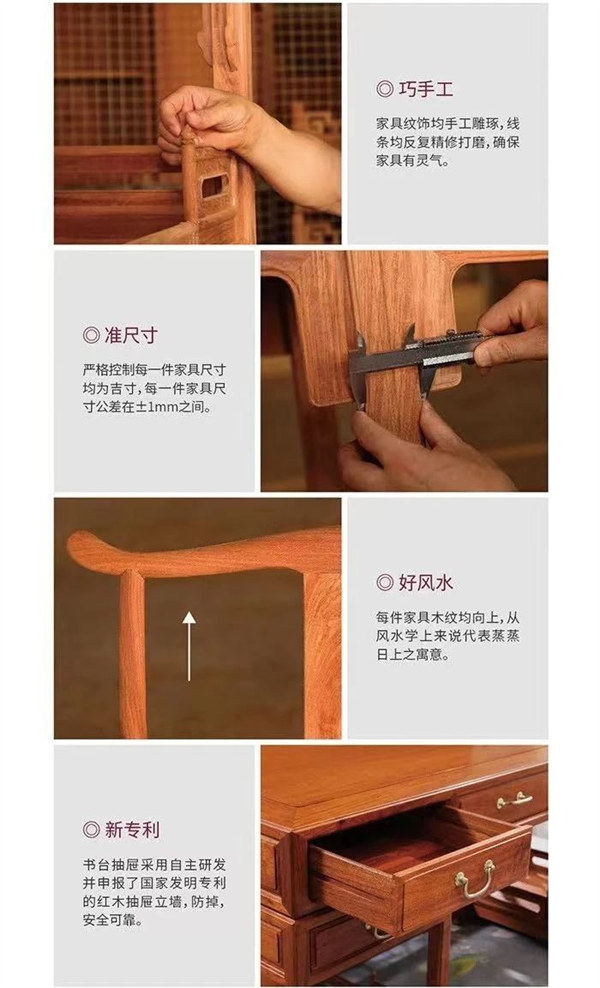 ◎ 巧手工

家具纹饰均手工雕琢，线条均反复精修打磨，确保家具有灵气。

◎ 准尺寸

严格控制每一件家具尺寸均为吉寸，每一件家具尺寸公差在±1mm之间。

◎ 好风水

每件家具木纹均向上，从风水学上来说代表蒸蒸日上之寓意。

◎ 新专利

书台抽屉采用自主研发并申报了国家发明专利的红木抽屉立墙，防掉，安全可靠。